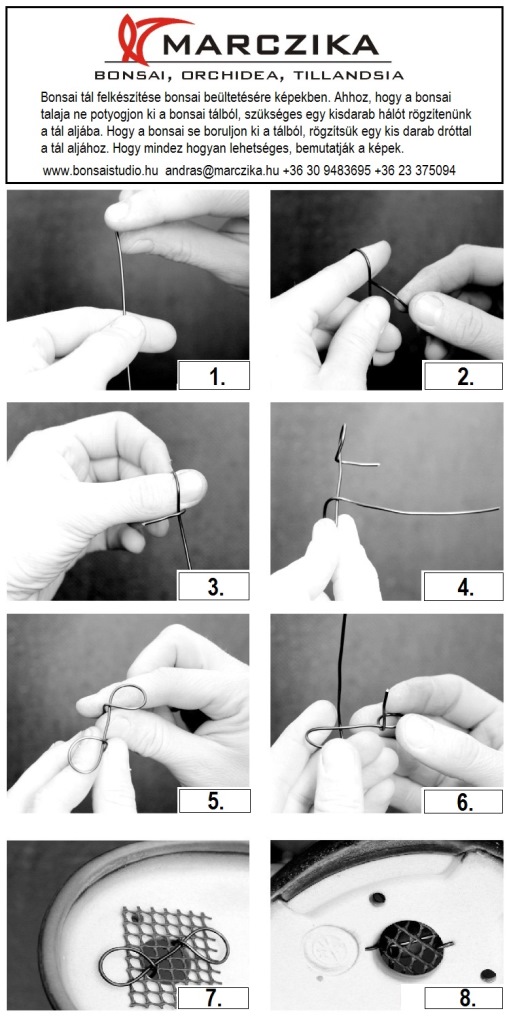 MARCZIKA

BONSAI, ORCHIDEA, TILLANDSIA

Bonsai tál felkészítése bonsai beültetésére képekben. Ahhoz, hogy a bonsai talaja ne potyogjon ki a bonsai tálból, szükséges egy kisdarab hálót rögzítenünk a tál aljába. Hogy a bonsai se boruljon ki a tálból, rögzítsük egy kis darab dróttal a tál aljához. Hogy mindez hogyan lehetséges, bemutatják a képek.

www.bonsaistudio.hu andras@marczika.hu +36 30 9483695 +36 23 375094

1.

2.

3.

4.

5.

6.

7.

8.